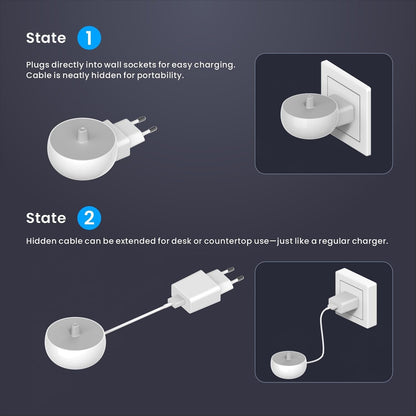 State 1

Plugs directly into wall sockets for easy charging. Cable is neatly hidden for portability.

State 2

Hidden cable can be extended for desk or countertop use—just like a regular charger.